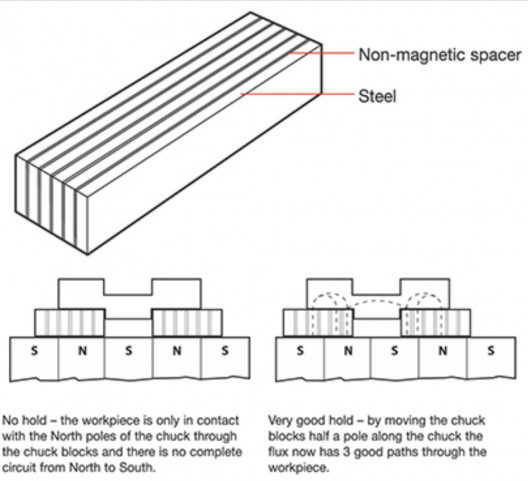 Non-magnetic spacer

Steel

S N S N S

S N S N S

No hold – the workpiece is only in contact with the North poles of the chuck through the chuck blocks and there is no complete circuit from North to South.

Very good hold – by moving the chuck blocks half a pole along the chuck the flux now has 3 good paths through the workpiece.