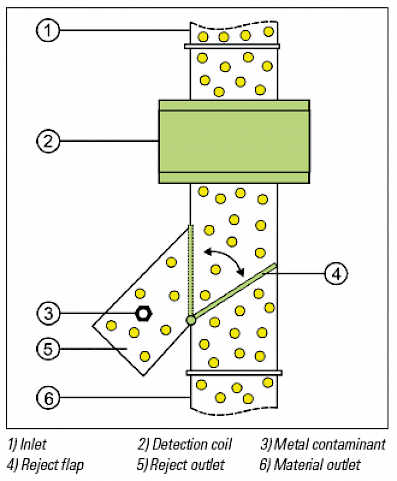 1
2
4
3
5
6

1) Inlet
2) Detection coil
3) Metal contaminant
4) Reject flap
5) Reject outlet
6) Material outlet